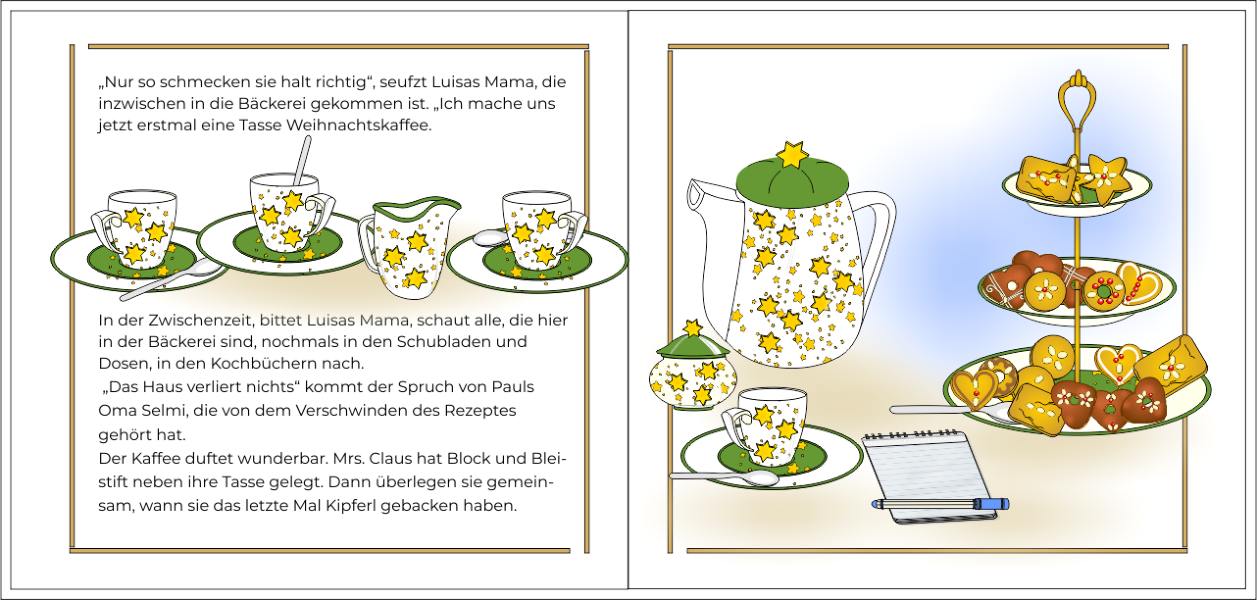 „Nur so schmecken sie halt richtig“, seufzt Luisas Mama, die inzwischen in die Bäckerei gekommen ist. „Ich mache uns jetzt erstmal eine Tasse Weihnachtskaffee.

In der Zwischenzeit, bittet Luisas Mama, schaut alle, die hier in der Bäckerei sind, nochmals in den Schubladen und Dosen, in den Kochbüchern nach.
„Das Haus verliert nichts“ kommt der Spruch von Pauls Oma Selmi, die von dem Verschwinden des Rezeptes gehört hat.
Der Kaffee duftet wunderbar. Mrs. Claus hat Block und Bleistift neben ihre Tasse gelegt. Dann überlegen sie gemeinsam, wann sie das letzte Mal Kipferl gebacken haben.